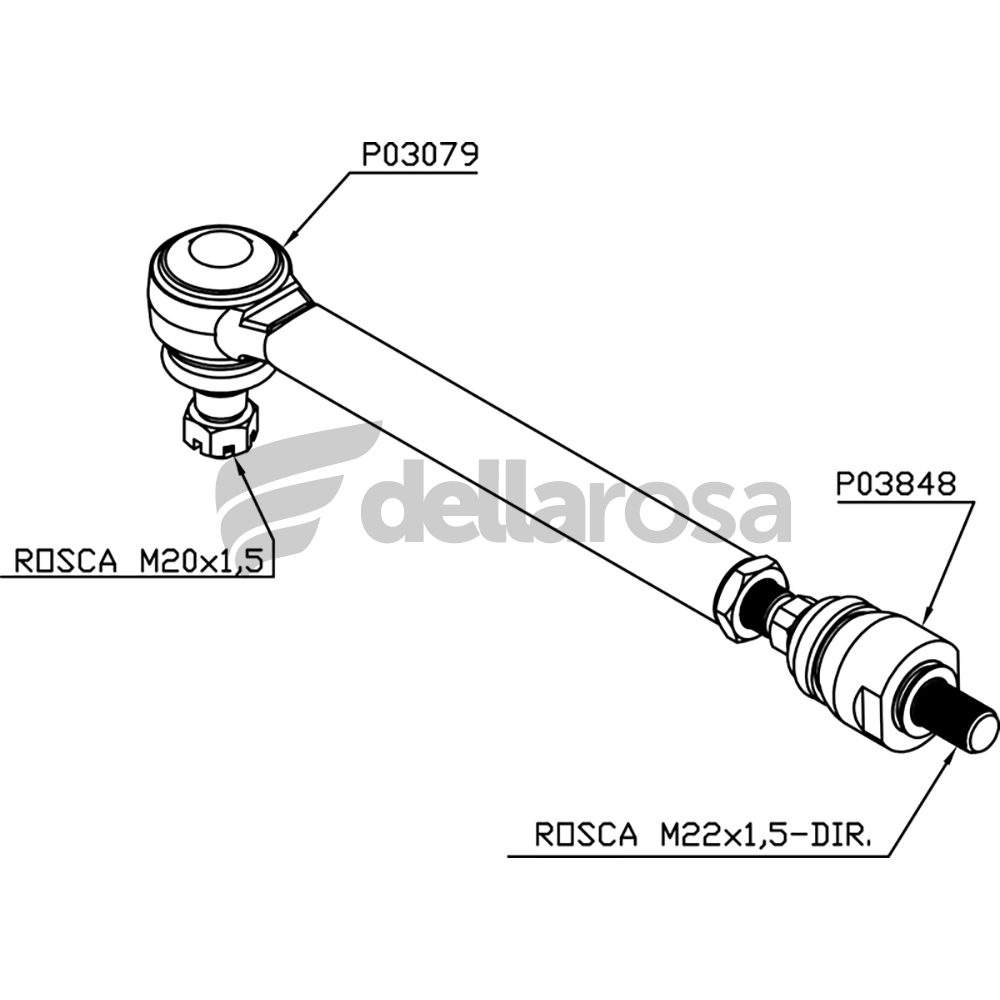 P03079

dellarosa

P03848

ROSCA M20x1,5

ROSCA M22x1,5-DIR.